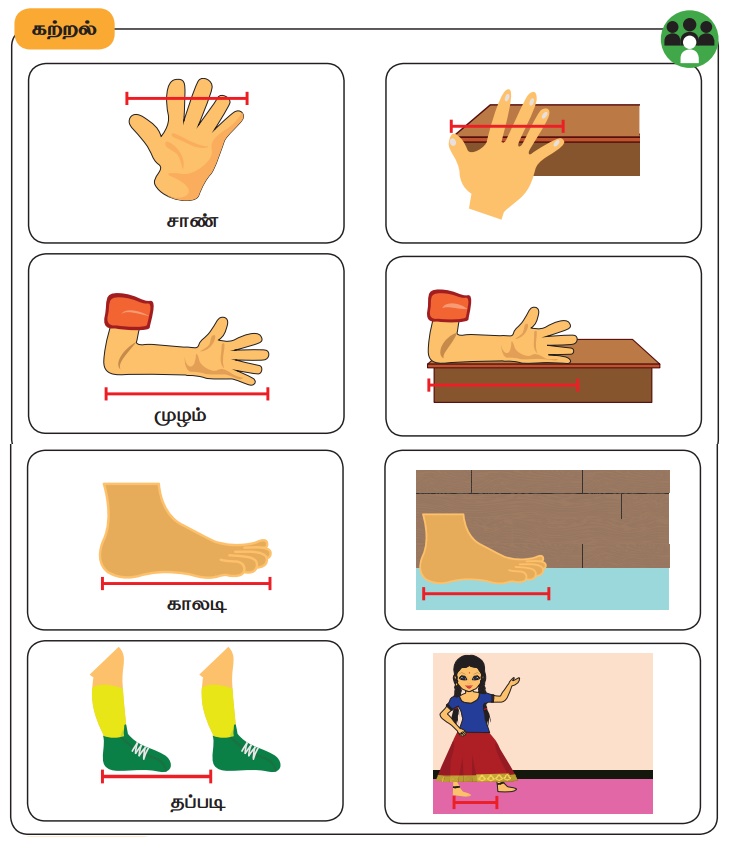 கற்றல்

சாண்

முழம்

காலடி

தப்படி