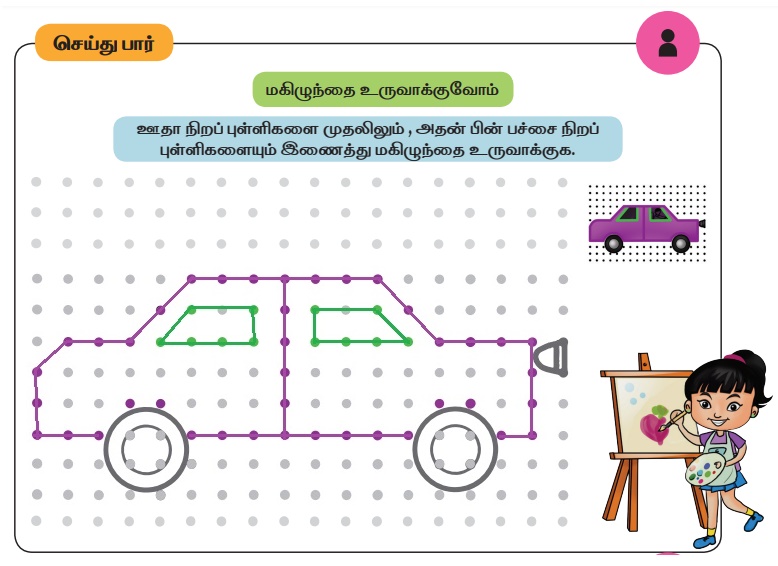 செய்து பார்

மகிழுந்தை உருவாக்குவோம்

ஊதா நிறப் புள்ளிகளை முதலிலும் , அதன் பின் பச்சை நிறப் புள்ளிகளையும் இணைத்து மகிழுந்தை உருவாக்குக.