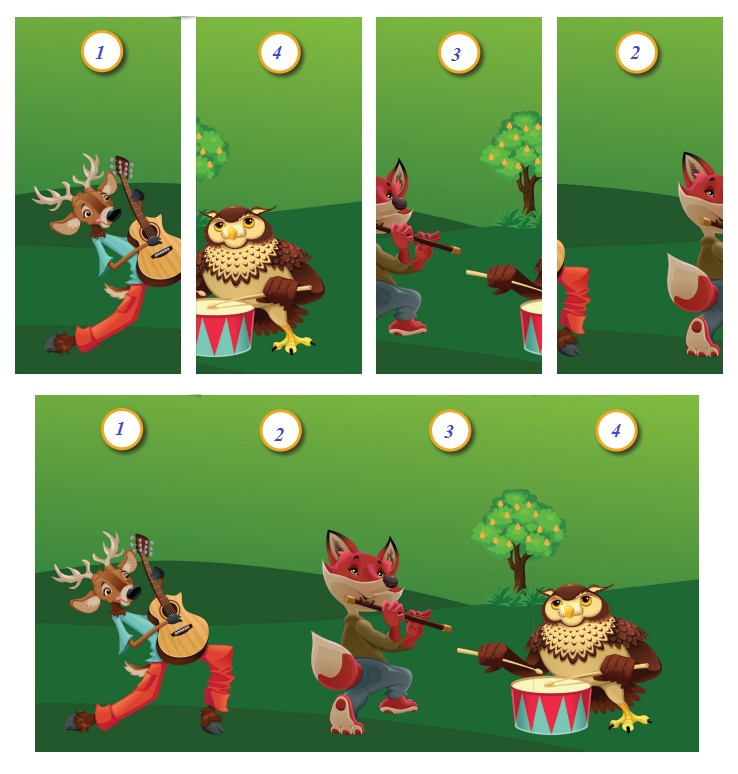 1

4

3

2

1

2

3

4