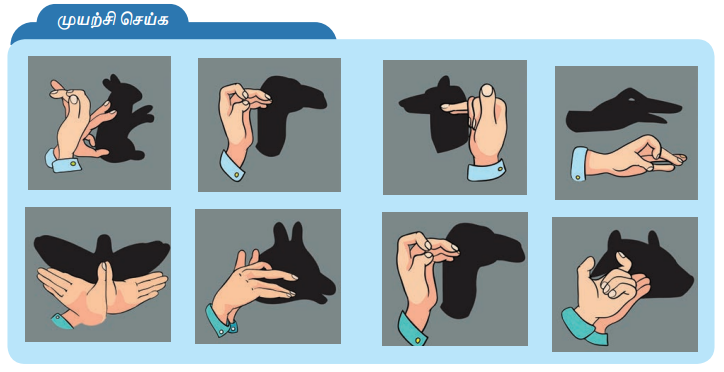 முயற்சி செய்க