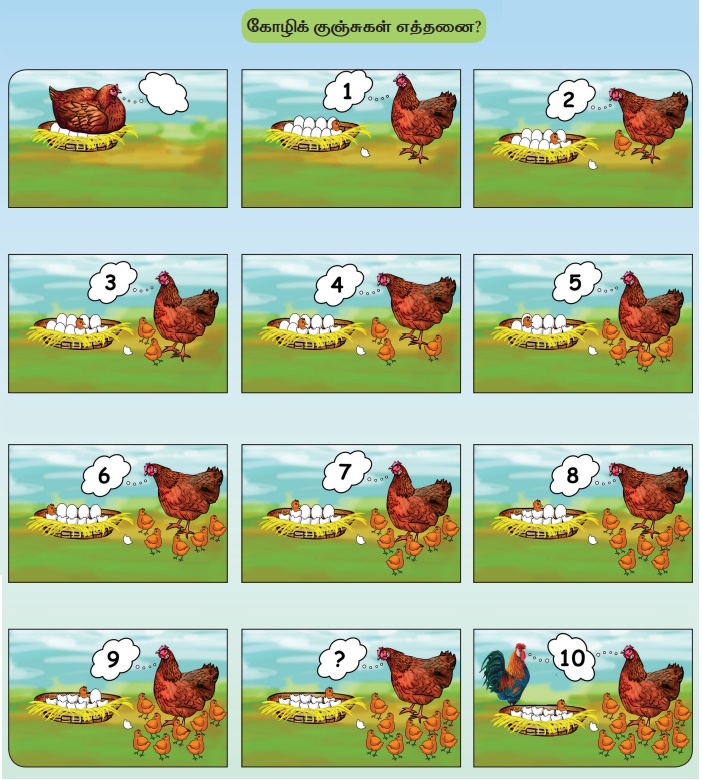 கோழிக் குஞ்சுகள் எத்தனை?

1

2

3

4

5

6

7

8

9

?

10