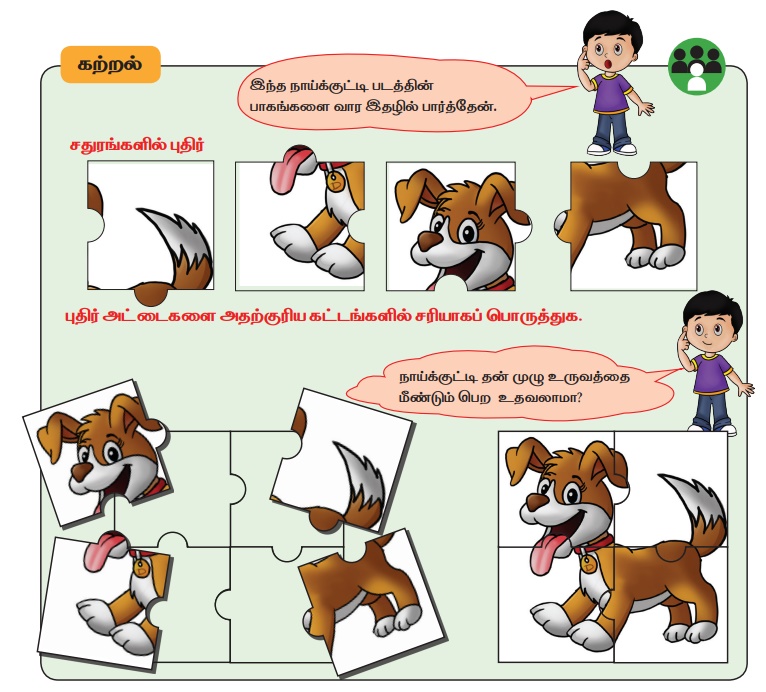 கற்றல்

இந்த நாய்க்குட்டி படத்தின் பாகங்களை வார இதழில் பார்த்தேன்.

சதுரங்களில் புதிர்

புதிர் அட்டைகளை அதற்குரிய கட்டங்களில் சரியாகப் பொருத்துக.

நாய்க்குட்டி தன் முழு உருவத்தை மீண்டும் பெற உதவலாமா?