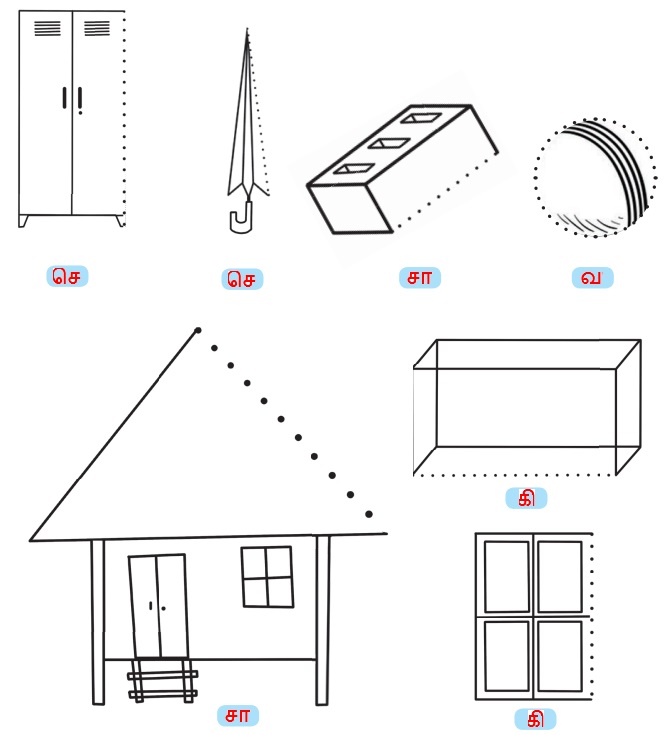 செ
செ
சா
வ
கி
சா
கி